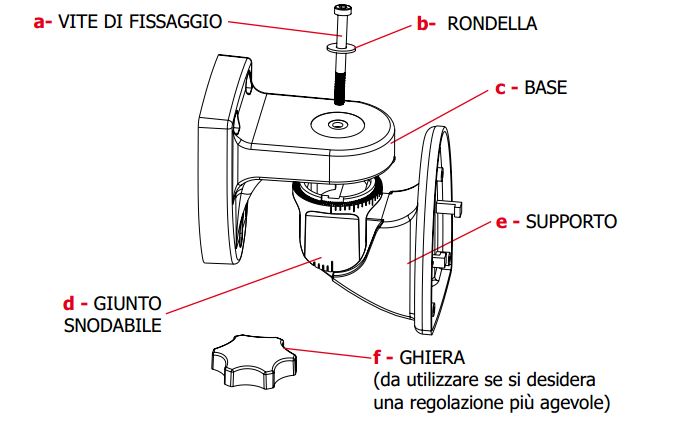 a- VITE DI FISSAGGIO

b- RONDELLA

c - BASE

e - SUPPORTO

d - GIUNTO SNODABILE

f - GHIERA
(da utilizzare se si desidera una regolazione più agevole)