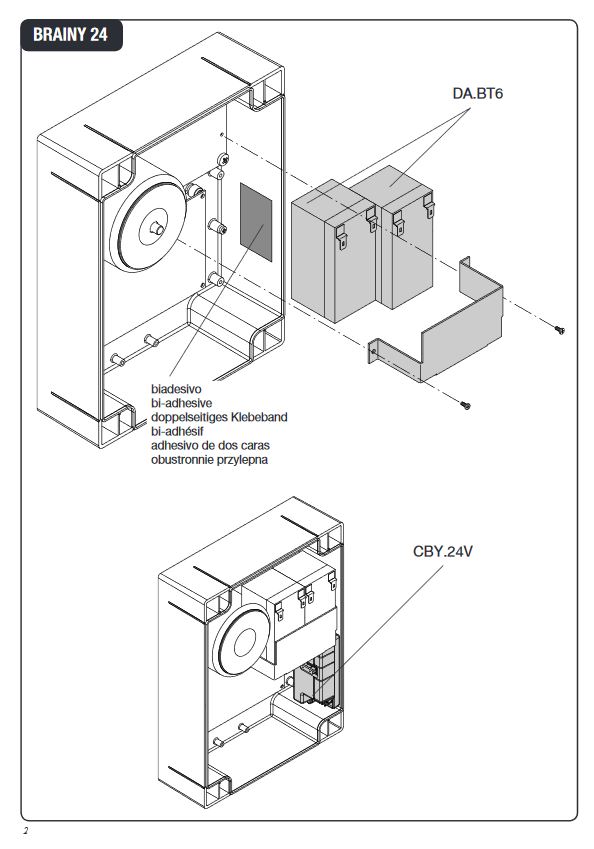 BRAINY 24

DA.BT6

biadesivo
bi-adhesive
doppelseitiges Klebeband
bi-adhésif
adhesivo de dos caras
obustronnie przylepna

CBY.24V

2